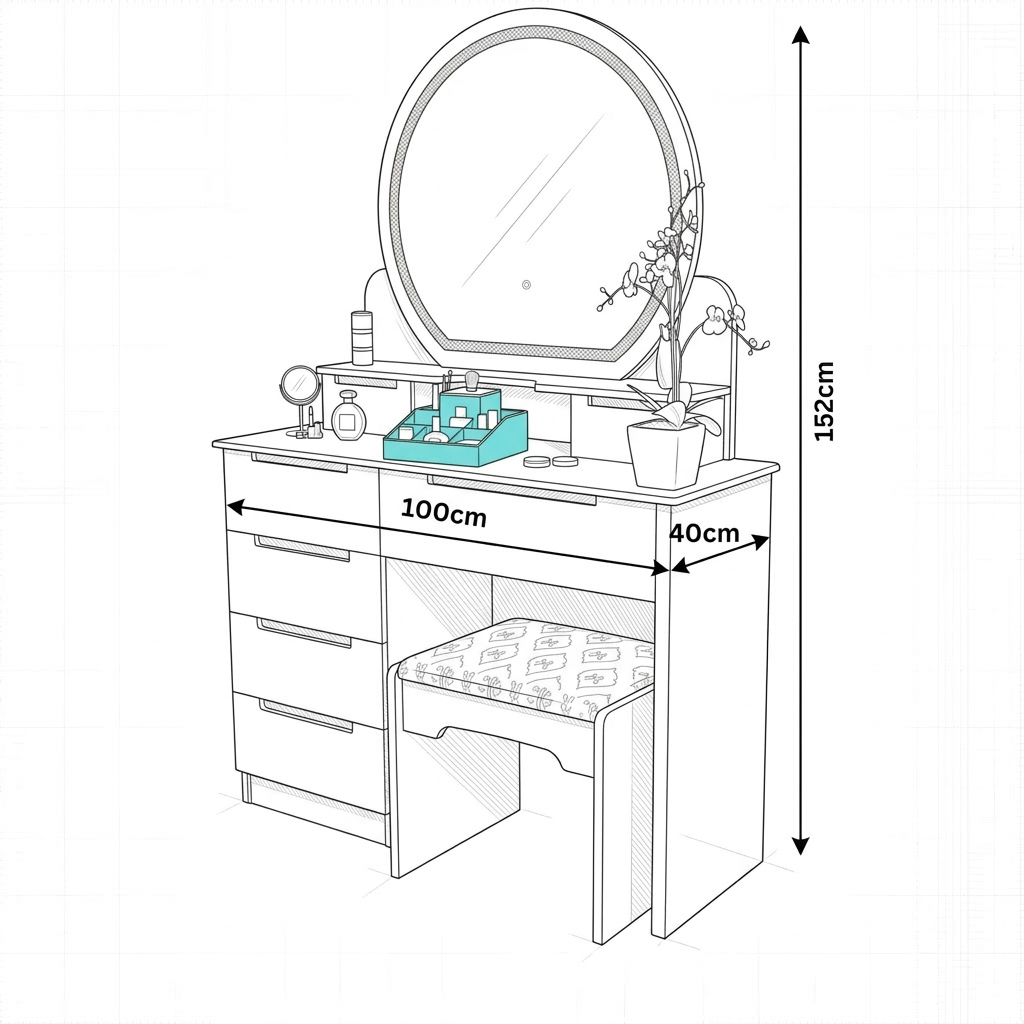 100cm
40cm
152cm